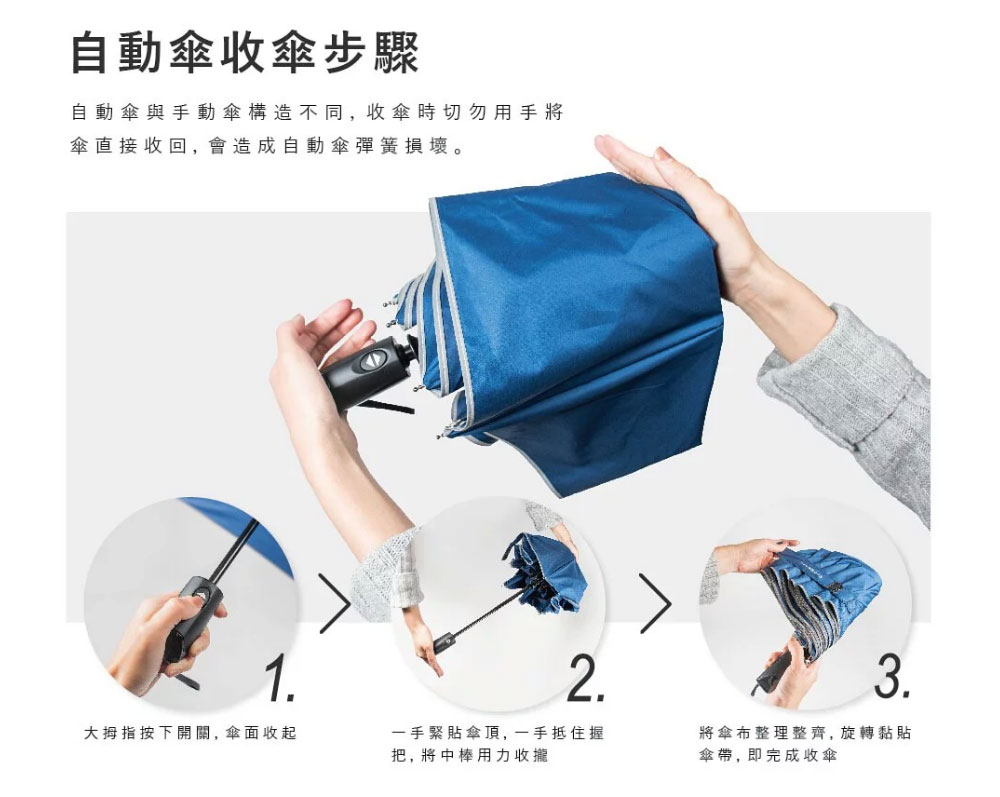 自動傘收傘步驟

自動傘與手動傘構造不同，收傘時切勿用手將傘直接收回，會造成自動傘彈簧損壞。

1.

大拇指按下開關，傘面收起

2.

一手緊貼傘頂，一手抵住握把，將中棒用力收攏

3.

將傘布整理整齊，旋轉黏貼傘帶，即完成收傘