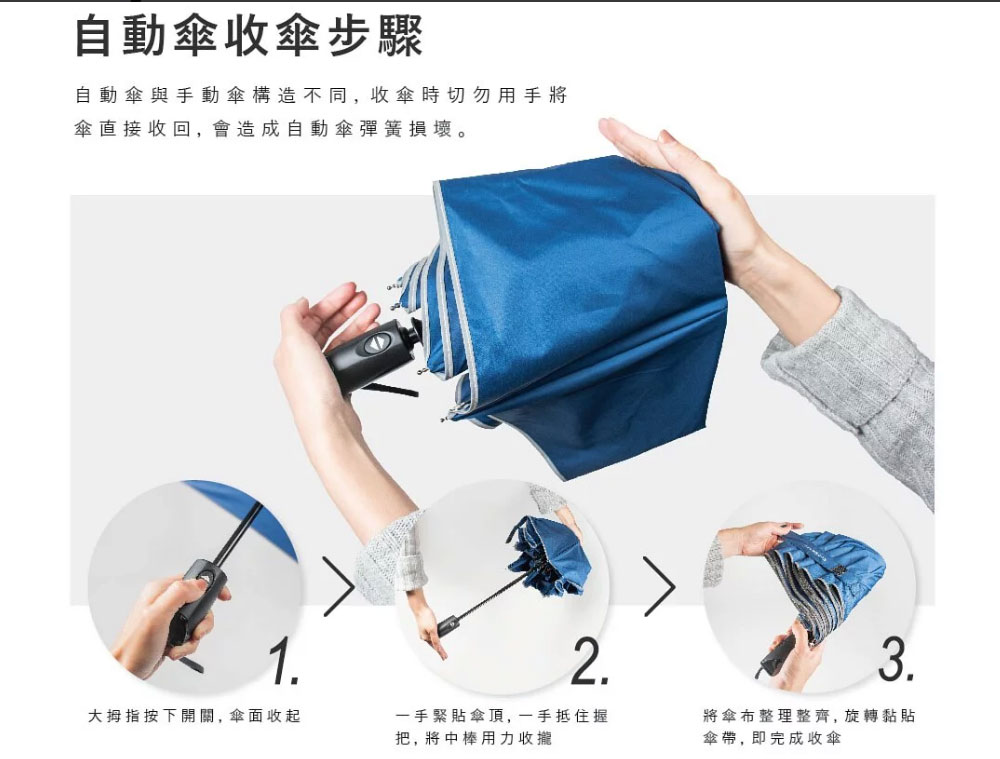 自動傘收傘步驟

自動傘與手動傘構造不同，收傘時切勿用手將傘直接收回，會造成自動傘彈簧損壞。

1.

大拇指按下開關，傘面收起

2.

一手緊貼傘頂，一手抵住握把，將中棒用力收攏

3.

將傘布整理整齊，旋轉黏貼傘帶，即完成收傘