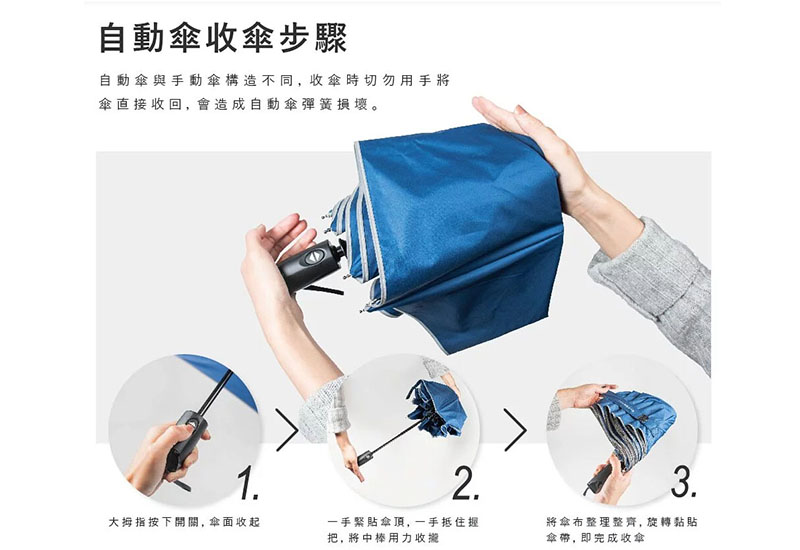 自動傘收傘步驟

自動傘與手動傘構造不同，收傘時切勿用手將傘直接收回，會造成自動傘彈簧損壞。

1.

大拇指按下開關，傘面收起

2.

一手緊貼傘頂，一手抵住握把，將中棒用力收攏

3.

將傘布整理整齊，旋轉黏貼傘帶，即完成收傘